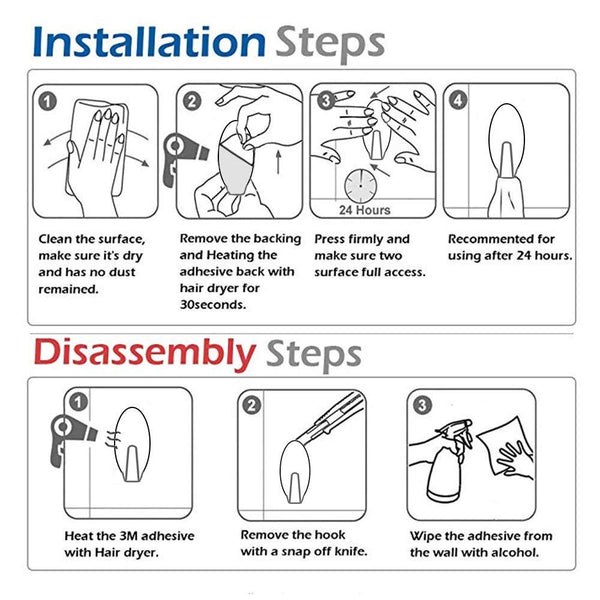 Installation Steps

1

Clean the surface, make sure it's dry and has no dust remained.

2

Remove the backing and Heating the adhesive back with hair dryer for 30seconds.

3

24 Hours

Press firmly and make sure two surface full access.

4

Recommented for using after 24 hours.

Disassembly Steps

1

Heat the 3M adhesive with Hair dryer.

2

Remove the hook with a snap off knife.

3

Wipe the adhesive from the wall with alcohol.